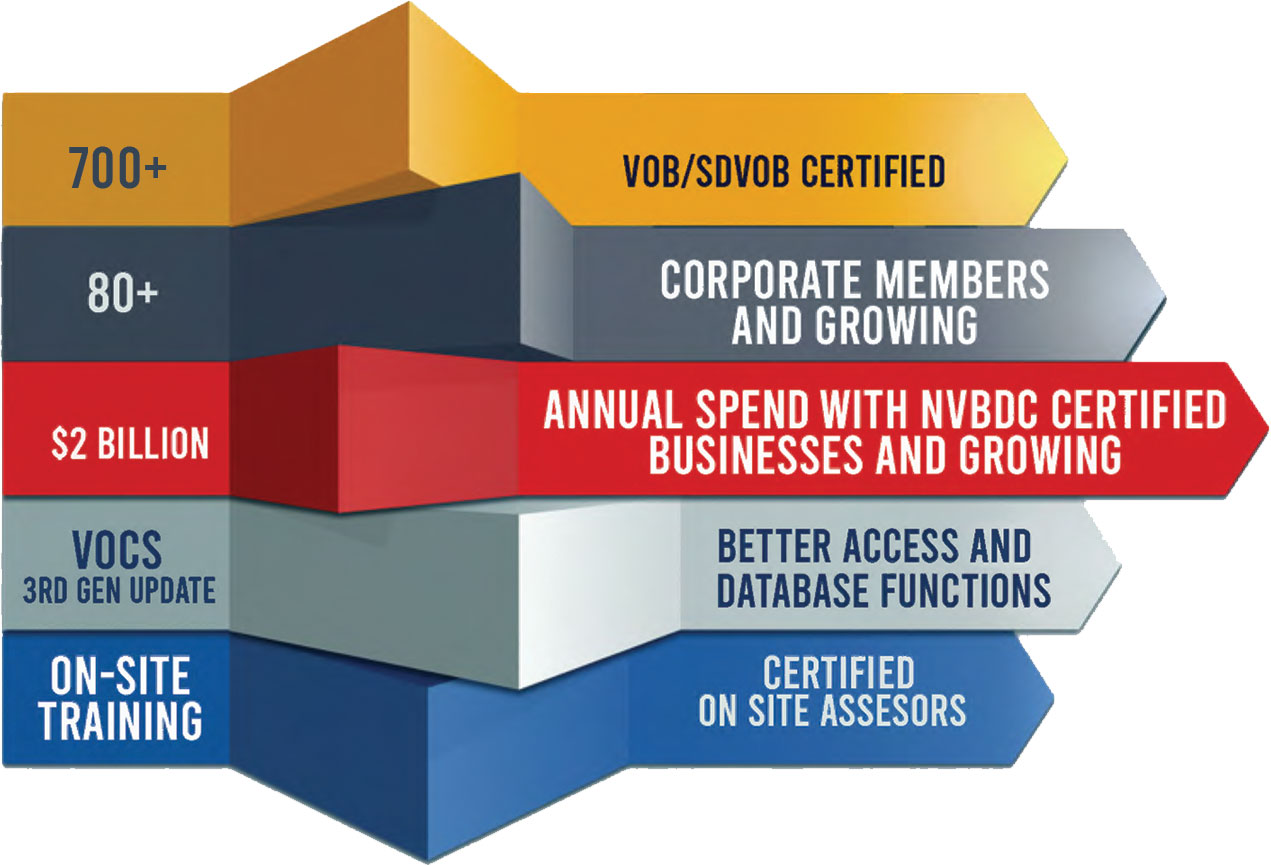 700+

VOB/SDVOB CERTIFIED

80+

CORPORATE MEMBERS AND GROWING

$2 BILLION

ANNUAL SPEND WITH NVBDC CERTIFIED BUSINESSES AND GROWING

VOCS
3RD GEN UPDATE

BETTER ACCESS AND DATABASE FUNCTIONS

ON-SITE TRAINING

CERTIFIED ON SITE ASSESORS